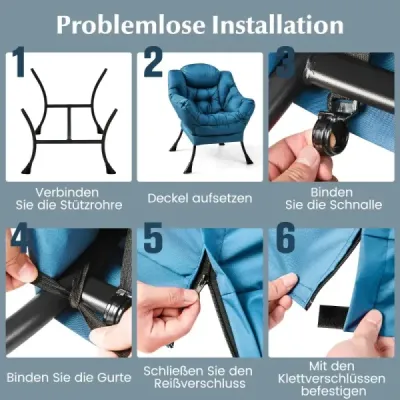 Problemlose Installation

1

Verbinden
Sie die Stützrohre

2

Deckel aufsetzen

3

Binden
Sie die Schnalle

4

Binden Sie die Gurte

5

Schließen Sie den
Reißverschluss

6

Mit den
Klettverschlüssen
befestigen