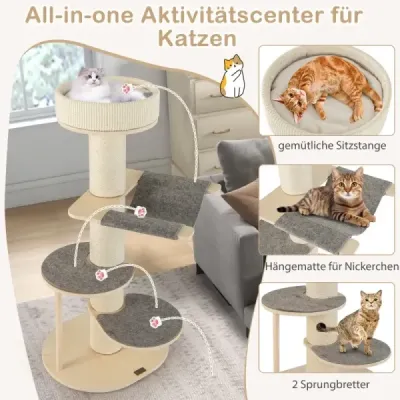 All-in-one Aktivitätscenter für Katzen

gemütliche Sitzstange

Hängematte für Nickerchen

2 Sprungbretter